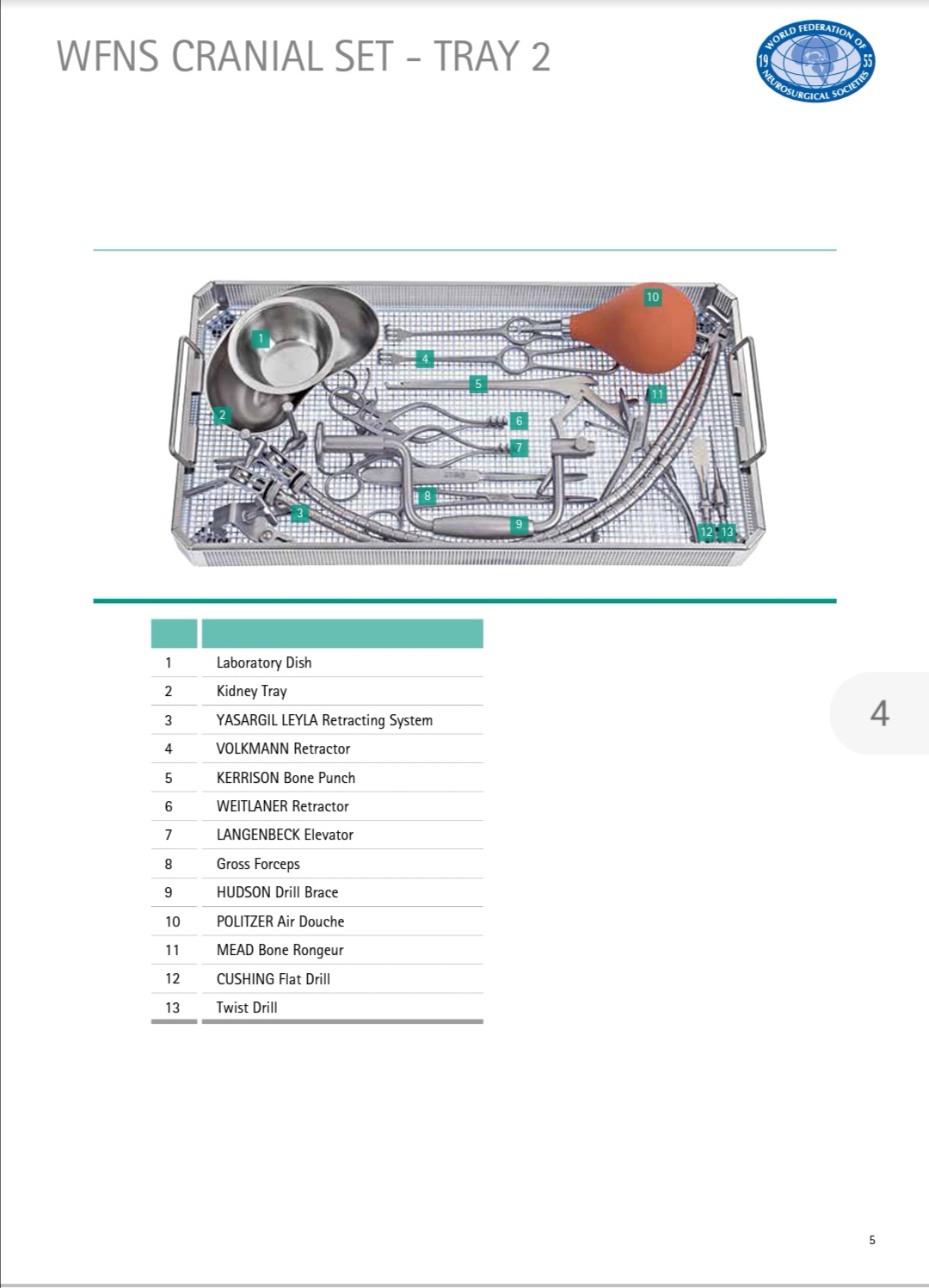 WFNS CRANIAL SET - TRAY 2

WORLD FEDERATION OF NEUROSURGICAL SOCIETIES 19 55

10
1
4
5
11
2
6
7
8
3
9
12 13

| | |
|---|---|
| 1 | Laboratory Dish |
| 2 | Kidney Tray |
| 3 | YASARGIL LEYLA Retracting System |
| 4 | VOLKMANN Retractor |
| 5 | KERRISON Bone Punch |
| 6 | WEITLANER Retractor |
| 7 | LANGENBECK Elevator |
| 8 | Gross Forceps |
| 9 | HUDSON Drill Brace |
| 10 | POLITZER Air Douche |
| 11 | MEAD Bone Rongeur |
| 12 | CUSHING Flat Drill |
| 13 | Twist Drill |

4

5