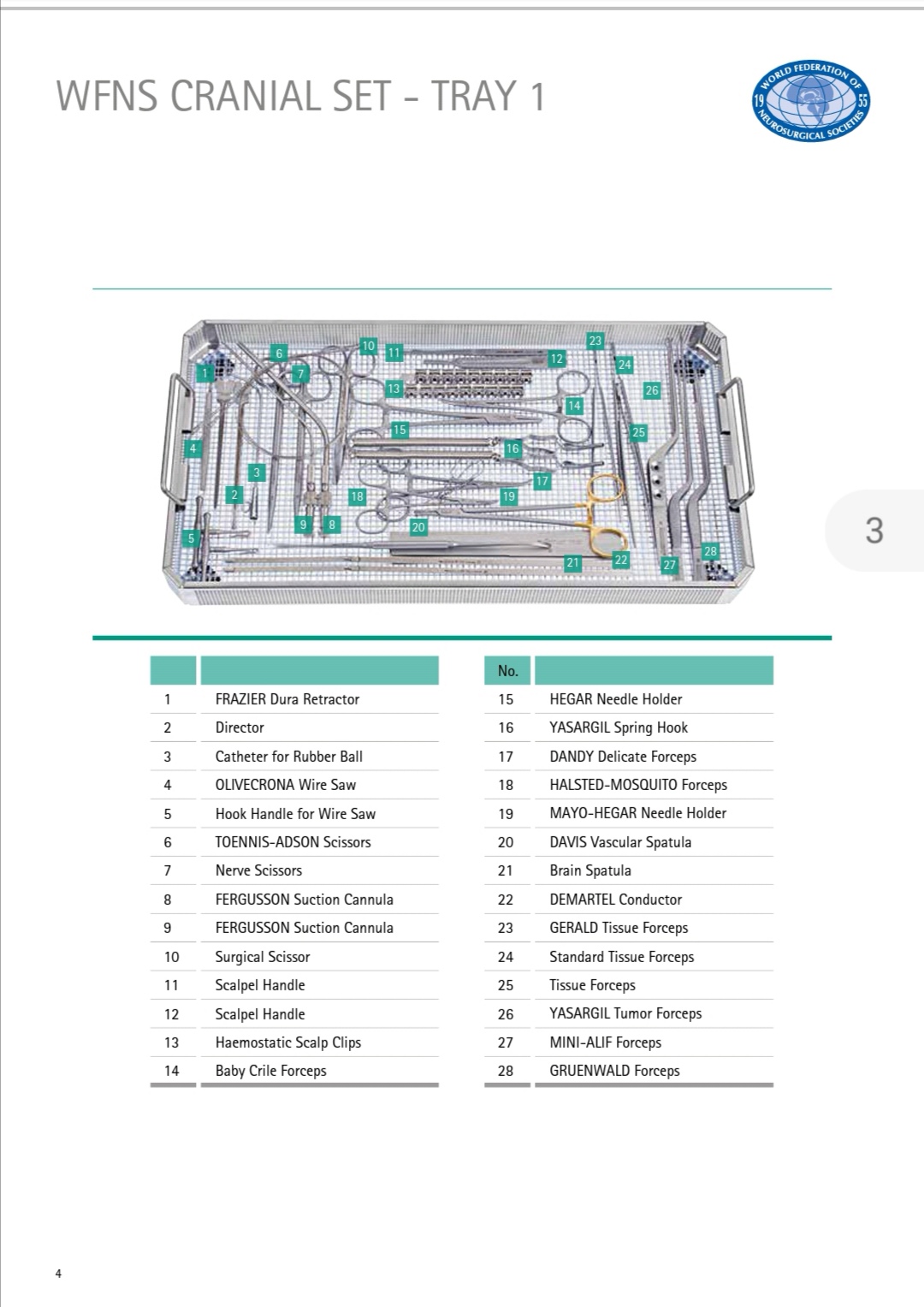 WFNS CRANIAL SET - TRAY 1

WORLD FEDERATION OF NEUROSURGICAL SOCIETIES 19 55

1 2 3 4 5 6 7 8 9 10 11 12 13 14 15 16 17 18 19 20 21 22 23 24 25 26 27 28

3

| | |
|---|---|
| 1 | FRAZIER Dura Retractor |
| 2 | Director |
| 3 | Catheter for Rubber Ball |
| 4 | OLIVECRONA Wire Saw |
| 5 | Hook Handle for Wire Saw |
| 6 | TOENNIS-ADSON Scissors |
| 7 | Nerve Scissors |
| 8 | FERGUSSON Suction Cannula |
| 9 | FERGUSSON Suction Cannula |
| 10 | Surgical Scissor |
| 11 | Scalpel Handle |
| 12 | Scalpel Handle |
| 13 | Haemostatic Scalp Clips |
| 14 | Baby Crile Forceps |

| No. | |
|---|---|
| 15 | HEGAR Needle Holder |
| 16 | YASARGIL Spring Hook |
| 17 | DANDY Delicate Forceps |
| 18 | HALSTED-MOSQUITO Forceps |
| 19 | MAYO-HEGAR Needle Holder |
| 20 | DAVIS Vascular Spatula |
| 21 | Brain Spatula |
| 22 | DEMARTEL Conductor |
| 23 | GERALD Tissue Forceps |
| 24 | Standard Tissue Forceps |
| 25 | Tissue Forceps |
| 26 | YASARGIL Tumor Forceps |
| 27 | MINI-ALIF Forceps |
| 28 | GRUENWALD Forceps |

4